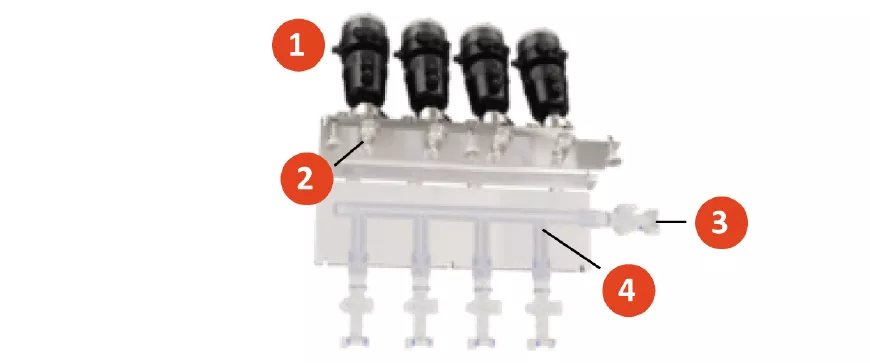 1
2
3
4